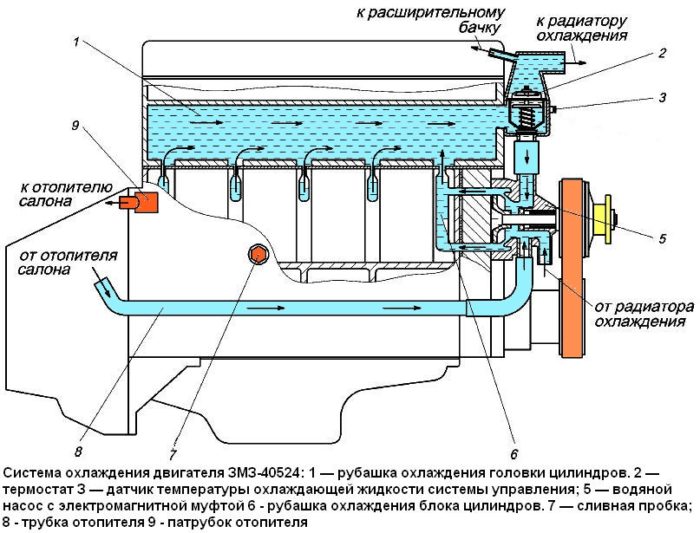 к расширительному бачку

к радиатору охлаждения

1

2

3

9

к отопителю салона

от отопителя салона

5

от радиатора охлаждения

8

7

6

Система охлаждения двигателя ЗМЗ-40524: 1 — рубашка охлаждения головки цилиндров. 2 — термостат 3 — датчик температуры охлаждающей жидкости системы управления; 5 — водяной насос с электромагнитной муфтой 6 - рубашка охлаждения блока цилиндров. 7 — сливная пробка; 8 - трубка отопителя 9 - патрубок отопителя