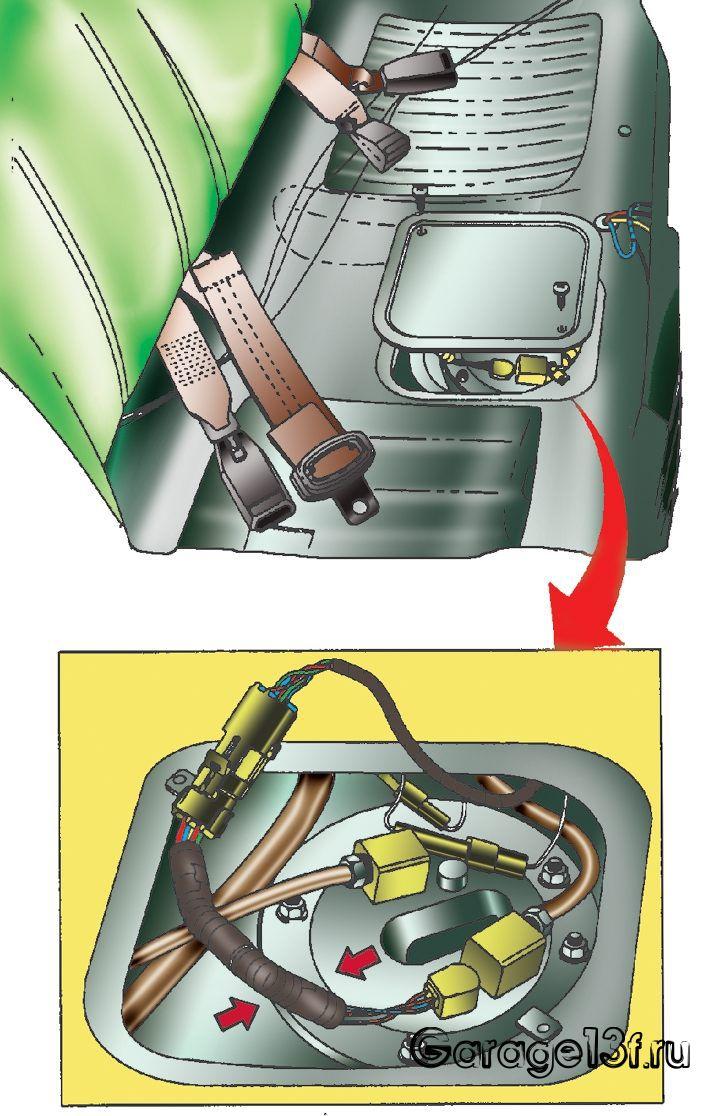 Garage13f.ru